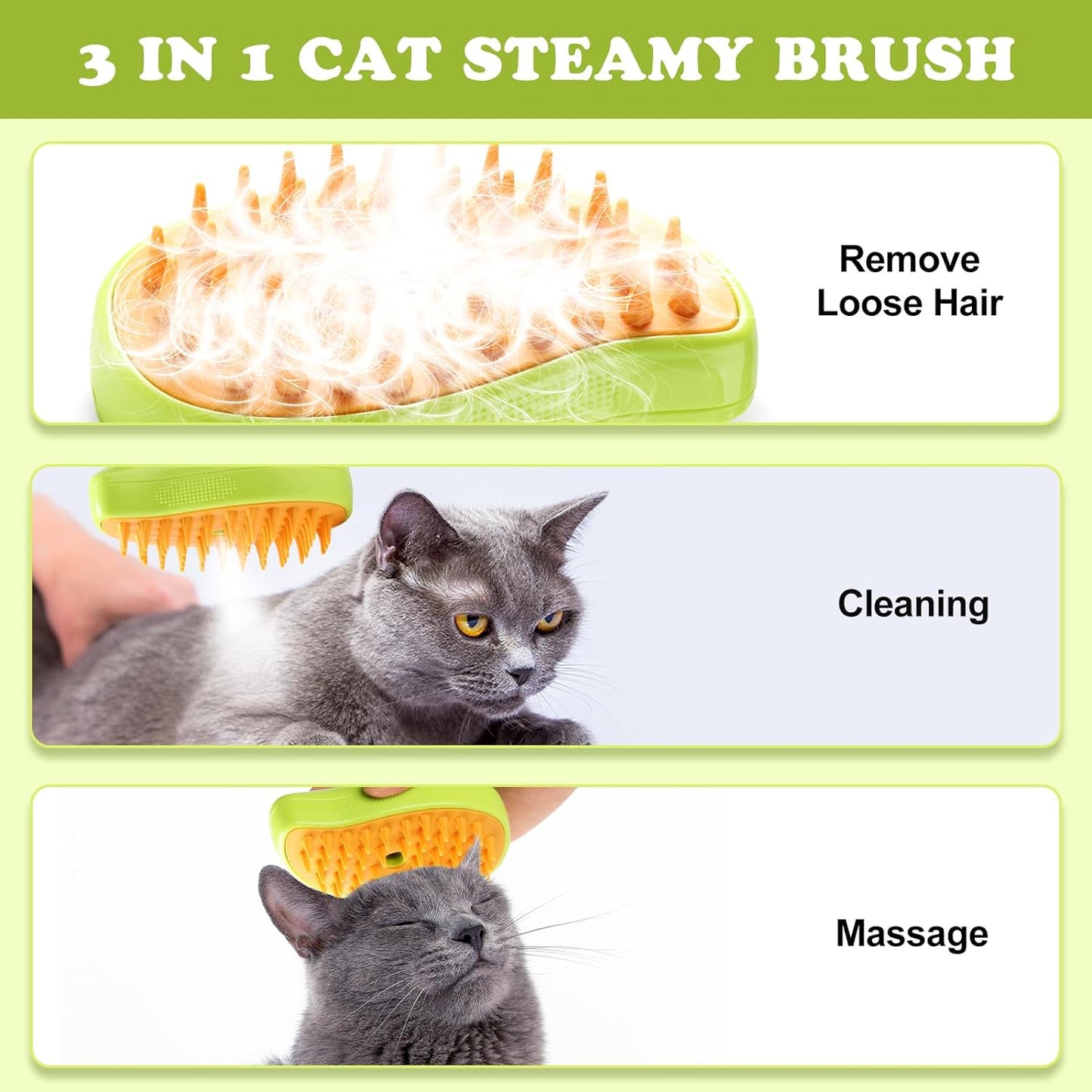 3 IN 1 CAT STEAMY BRUSH

Remove Loose Hair

Cleaning

Massage