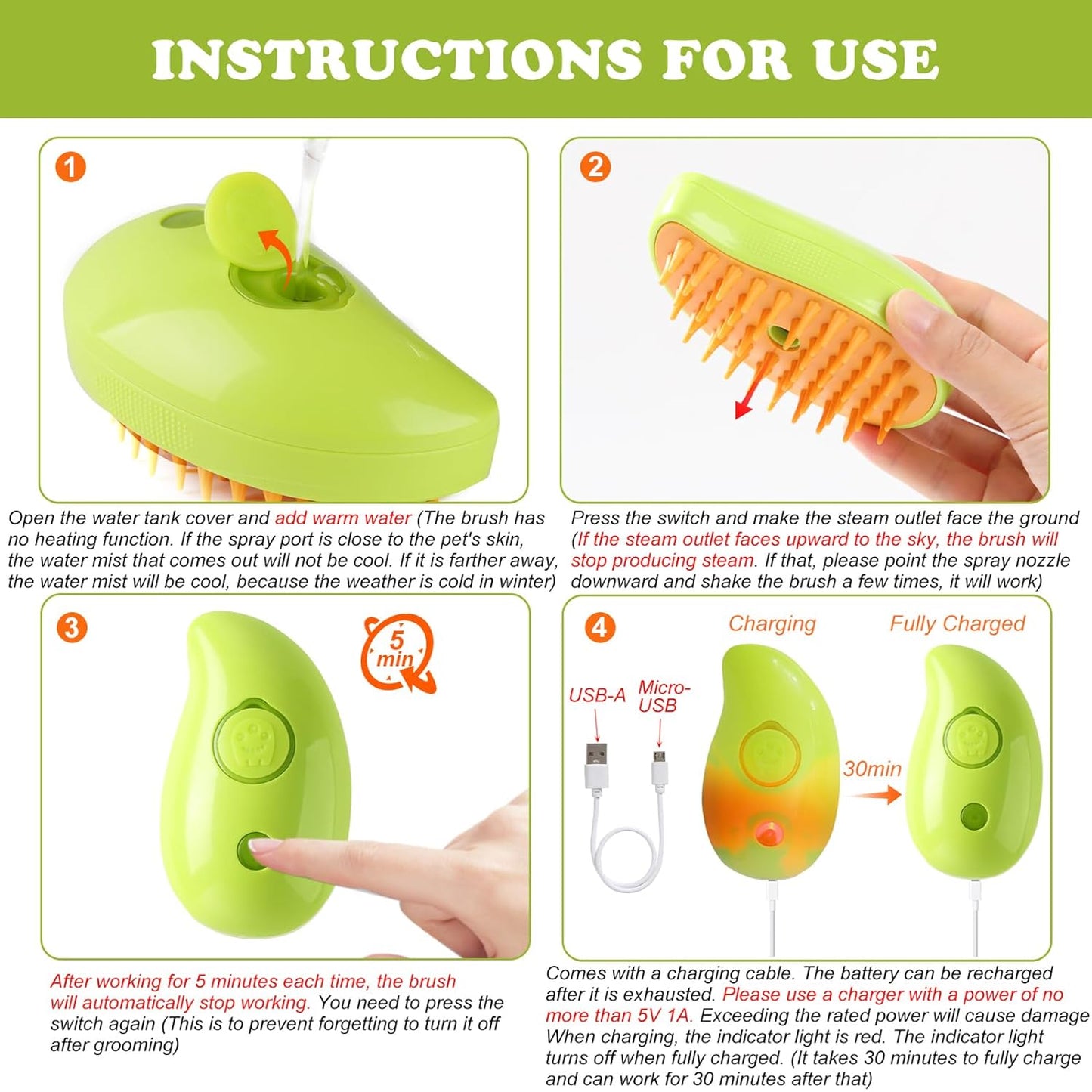 INSTRUCTIONS FOR USE

1

Open the water tank cover and add warm water (The brush has no heating function. If the spray port is close to the pet's skin, the water mist that comes out will not be cool. If it is farther away, the water mist will be cool, because the weather is cold in winter)

2

Press the switch and make the steam outlet face the ground (If the steam outlet faces upward to the sky, the brush will stop producing steam. If that, please point the spray nozzle downward and shake the brush a few times, it will work)

3

5 min

After working for 5 minutes each time, the brush will automatically stop working. You need to press the switch again (This is to prevent forgetting to turn it off after grooming)

4

Charging

Fully Charged

USB-A

Micro-USB

30min

Comes with a charging cable. The battery can be recharged after it is exhausted. Please use a charger with a power of no more than 5V 1A. Exceeding the rated power will cause damage When charging, the indicator light is red. The indicator light turns off when fully charged. (It takes 30 minutes to fully charge and can work for 30 minutes after that)